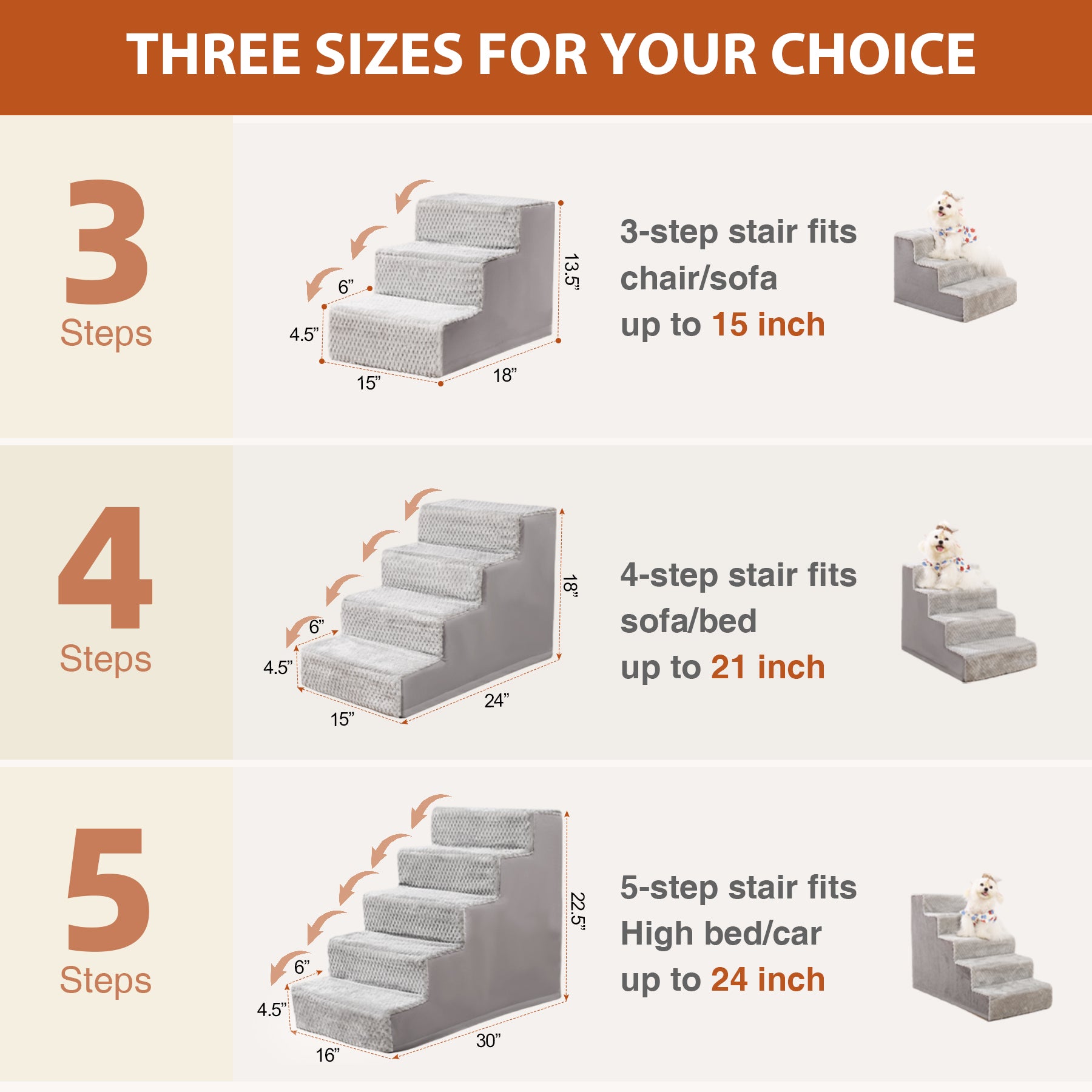 THREE SIZES FOR YOUR CHOICE

3
Steps

6”
4.5”
15”
18”
13.5”

3-step stair fits chair/sofa
up to 15 inch

4
Steps

6”
4.5”
15”
24”
18”

4-step stair fits sofa/bed
up to 21 inch

5
Steps

6”
4.5”
16”
30”
22.5”

5-step stair fits High bed/car
up to 24 inch