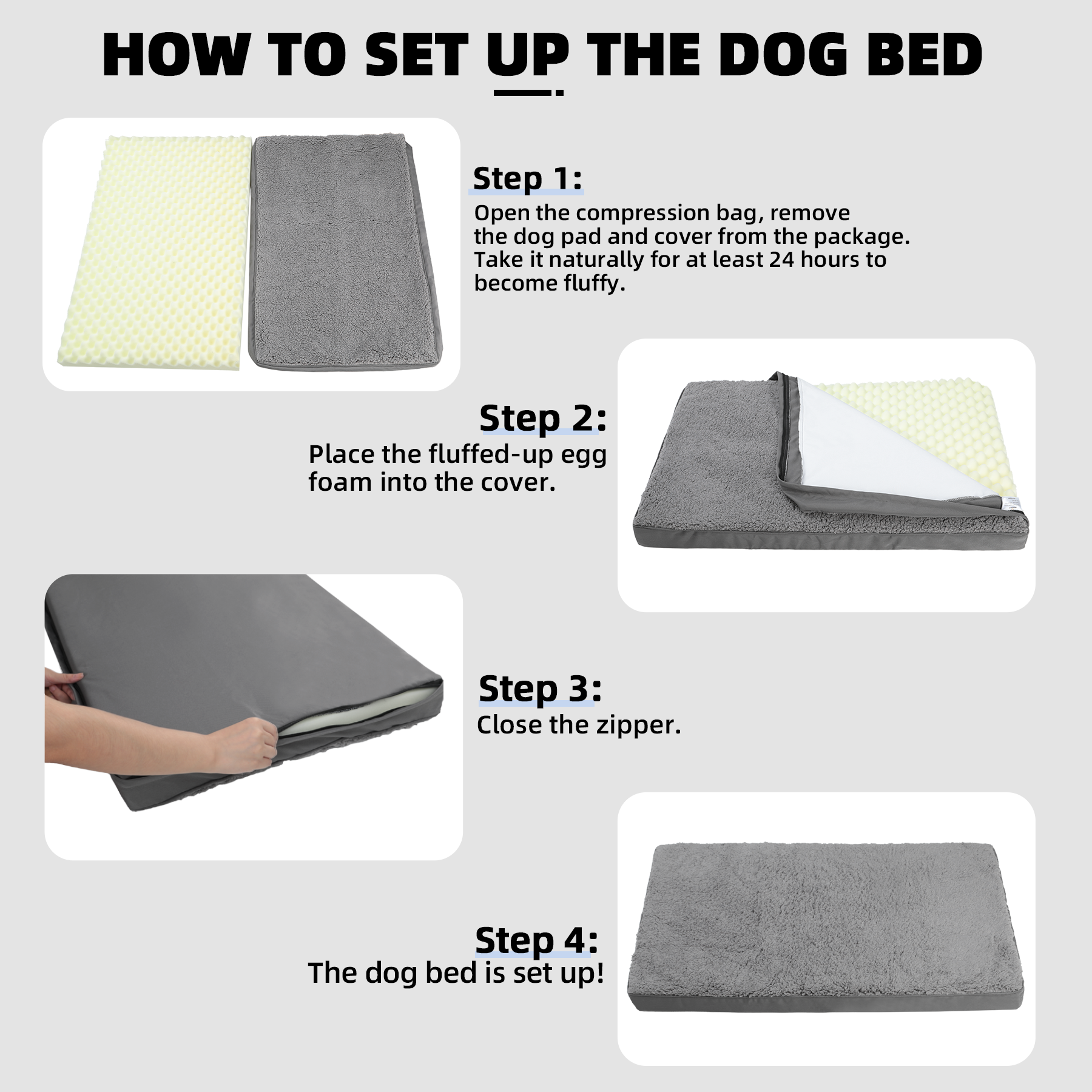 HOW TO SET UP THE DOG BED

Step 1:
Open the compression bag, remove the dog pad and cover from the package. Take it naturally for at least 24 hours to become fluffy.

Step 2:
Place the fluffed-up egg foam into the cover.

Step 3:
Close the zipper.

Step 4:
The dog bed is set up!