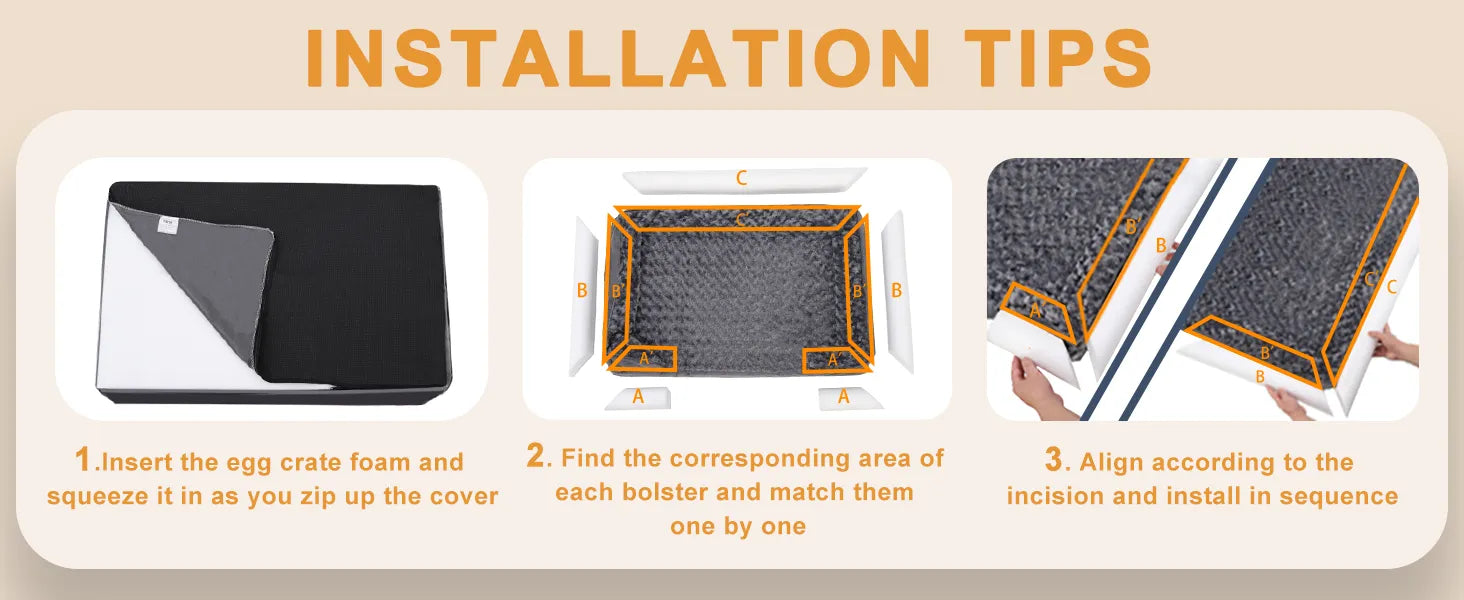 INSTALLATION TIPS

C
C'
B
B'
B'
B
A'
A'
A
A

B'
B
A'
C'
C
B'
B

1.Insert the egg crate foam and squeeze it in as you zip up the cover

2. Find the corresponding area of each bolster and match them one by one

3. Align according to the incision and install in sequence